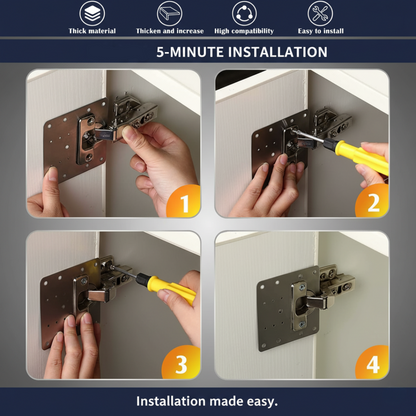 Thick material
Thicken and increase
High compatibility
Easy to install

5-MINUTE INSTALLATION

1
2
3
4

Installation made easy.